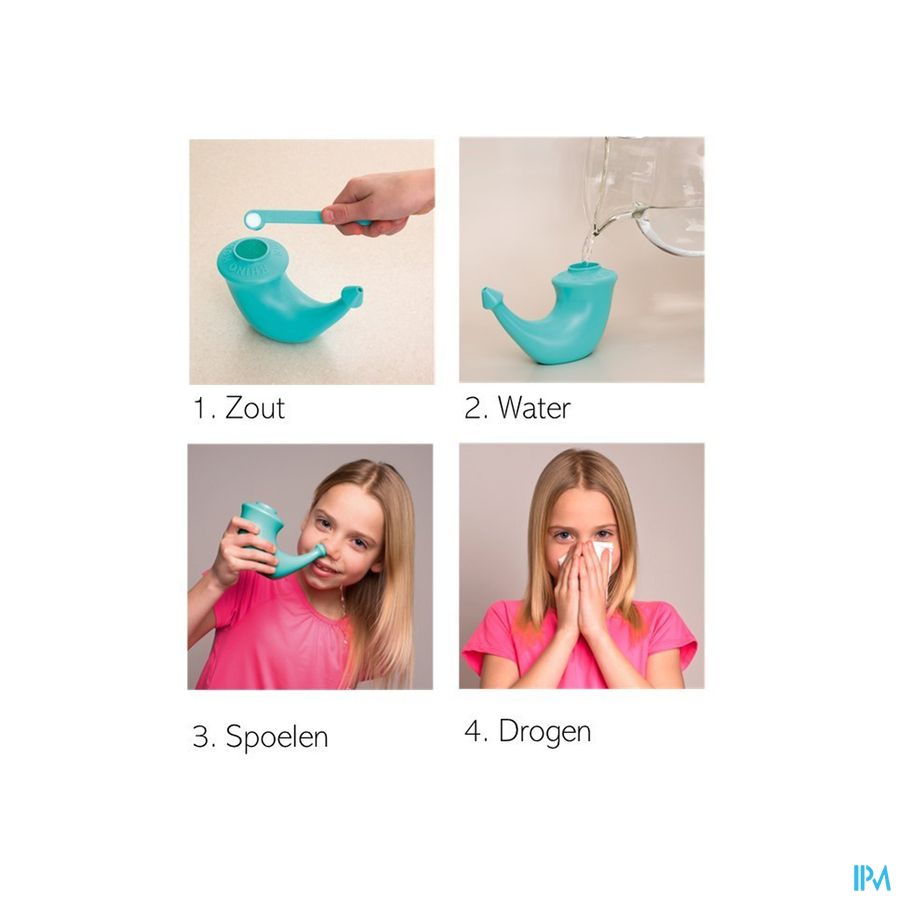 1. Zout

2. Water

3. Spoelen

4. Drogen

IPM