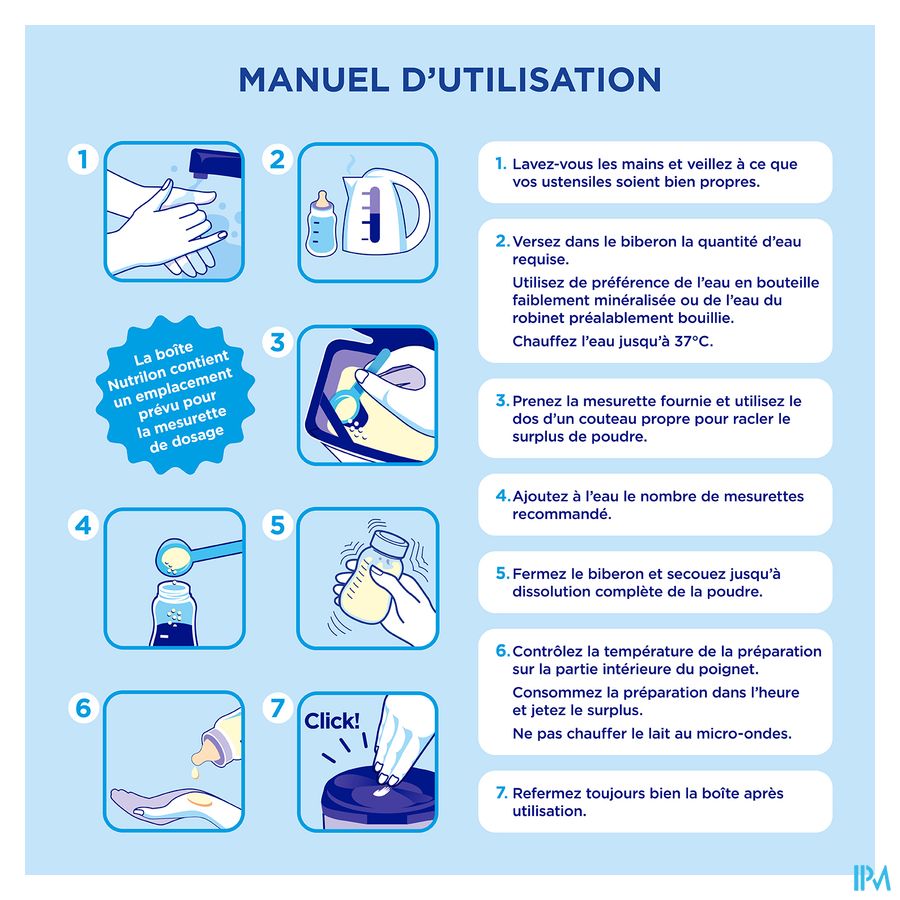 MANUEL D'UTILISATION

1

2

La boîte Nutrilon contient un emplacement prévu pour la mesurette de dosage

3

4

5

6

7

Click!

1. Lavez-vous les mains et veillez à ce que vos ustensiles soient bien propres.

2. Versez dans le biberon la quantité d'eau requise.

Utilisez de préférence de l'eau en bouteille faiblement minéralisée ou de l'eau du robinet préalablement bouillie.

Chauffez l'eau jusqu'à 37°C.

3. Prenez la mesurette fournie et utilisez le dos d'un couteau propre pour racler le surplus de poudre.

4. Ajoutez à l'eau le nombre de mesurettes recommandé.

5. Fermez le biberon et secouez jusqu'à dissolution complète de la poudre.

6. Contrôlez la température de la préparation sur la partie intérieure du poignet.

Consommez la préparation dans l'heure et jetez le surplus.

Ne pas chauffer le lait au micro-ondes.

7. Refermez toujours bien la boîte après utilisation.

IPM