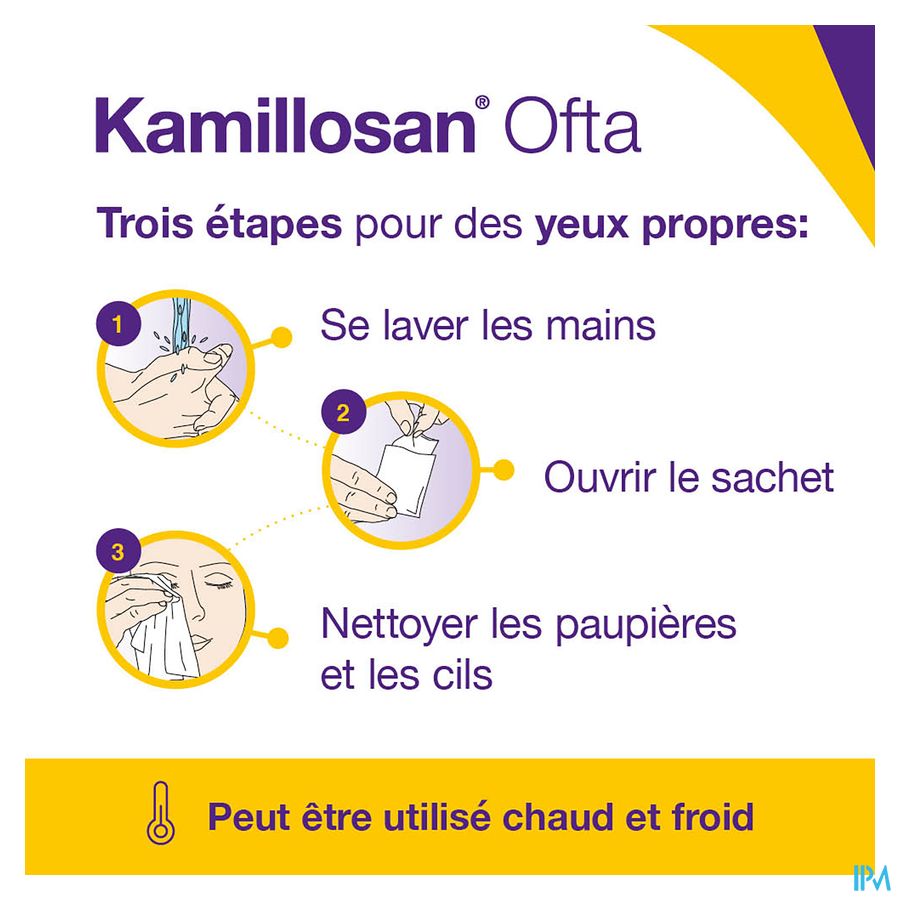 Kamillosan® Ofta

Trois étapes pour des yeux propres:

1

Se laver les mains

2

Ouvrir le sachet

3

Nettoyer les paupières et les cils

Peut être utilisé chaud et froid

IPM