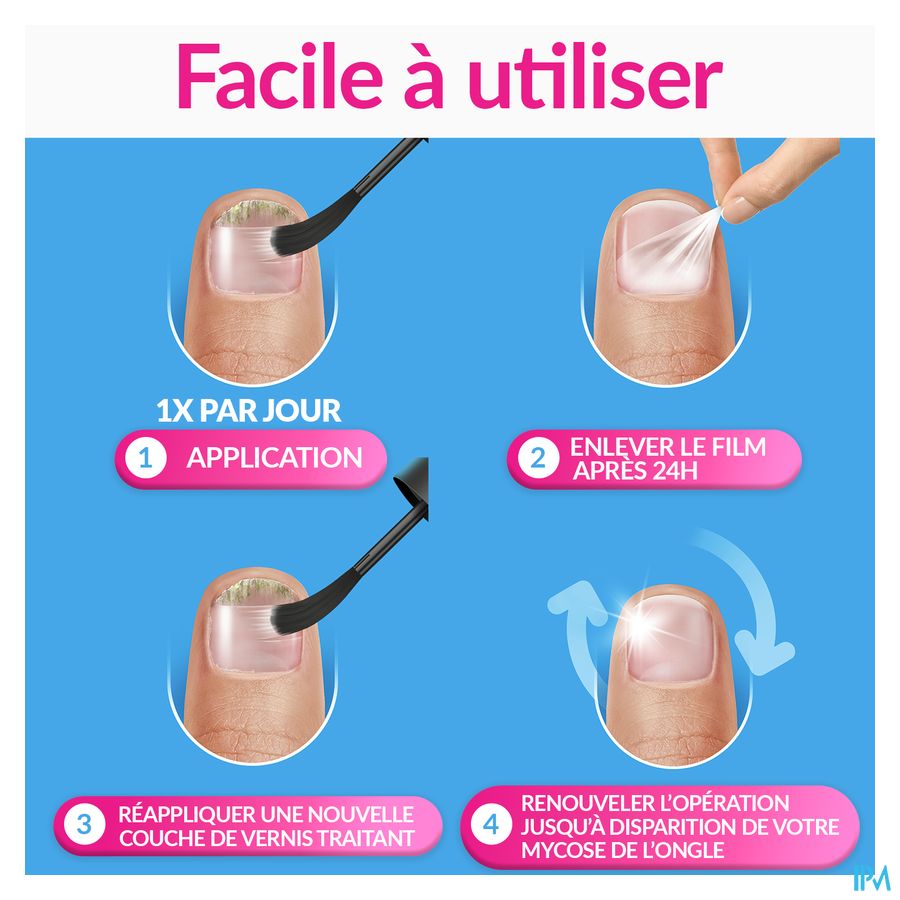 Facile à utiliser

1X PAR JOUR

1 APPLICATION

2 ENLEVER LE FILM APRÈS 24H

3 RÉAPPLIQUER UNE NOUVELLE COUCHE DE VERNIS TRAITANT

4 RENOUVELER L'OPÉRATION JUSQU'À DISPARITION DE VOTRE MYCOSE DE L'ONGLE

IPM