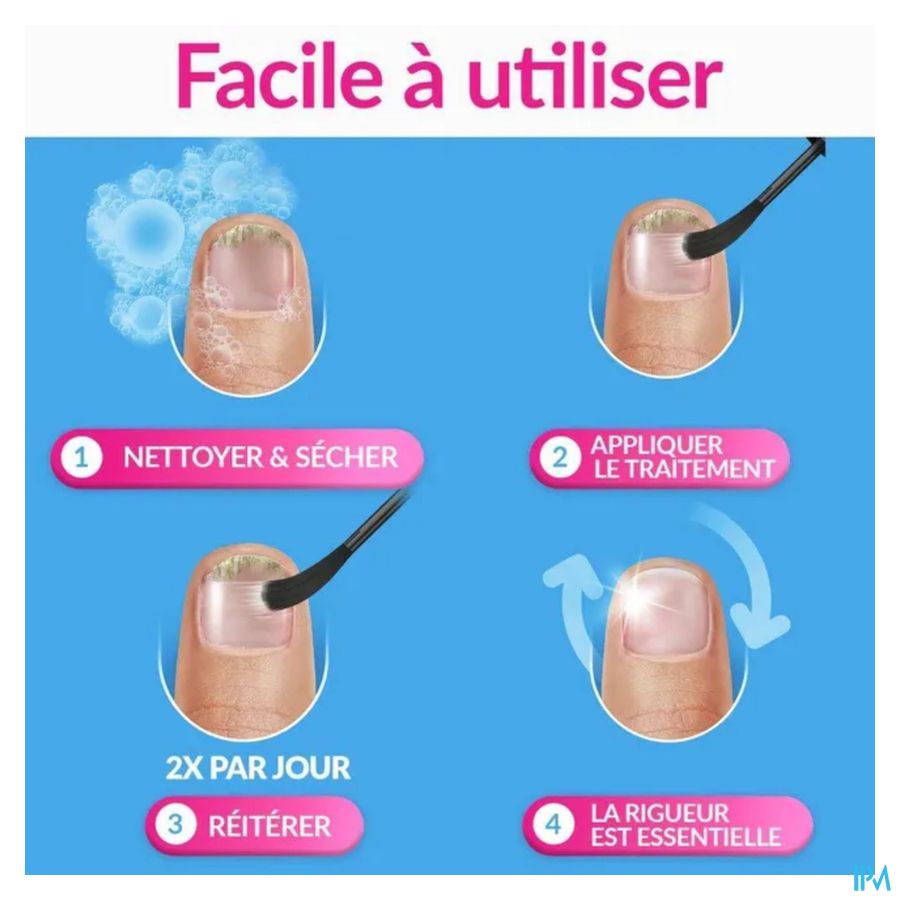 Facile à utiliser

1 NETTOYER & SÉCHER

2 APPLIQUER LE TRAITEMENT

2X PAR JOUR

3 RÉITÉRER

4 LA RIGUEUR EST ESSENTIELLE

IPM