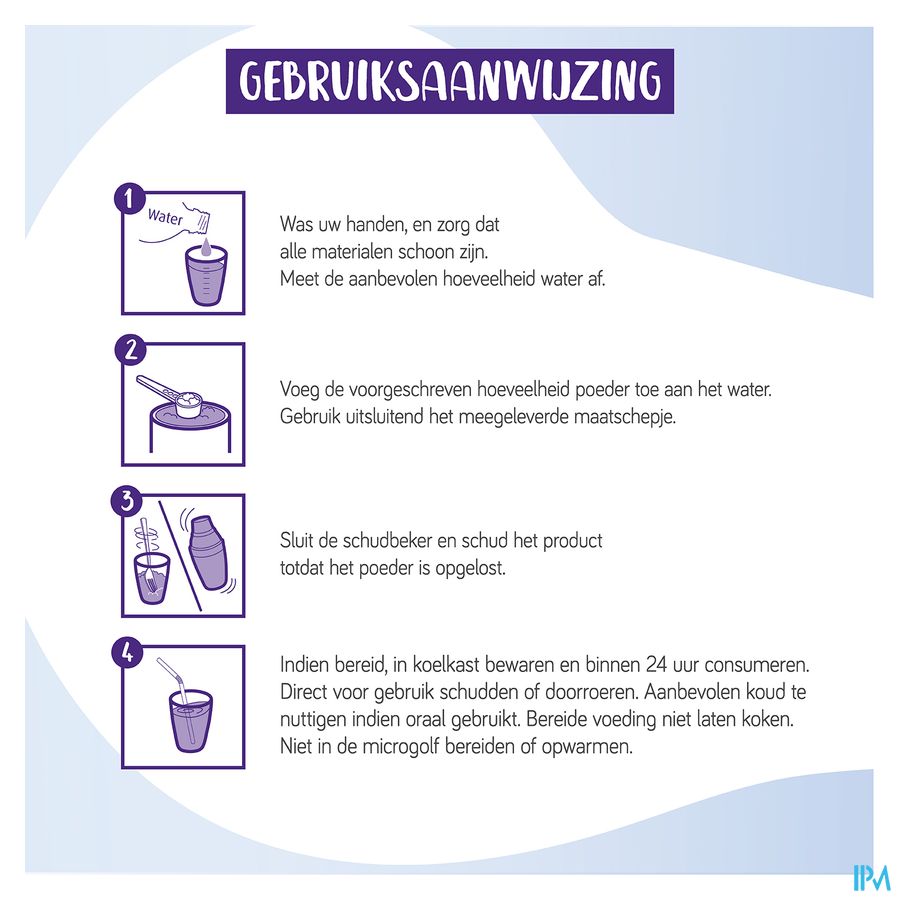 GEBRUIKSAANWIJZING

1
Water

Was uw handen, en zorg dat alle materialen schoon zijn.
Meet de aanbevolen hoeveelheid water af.

2

Voeg de voorgeschreven hoeveelheid poeder toe aan het water.
Gebruik uitsluitend het meegeleverde maatschepje.

3

Sluit de schudbeker en schud het product totdat het poeder is opgelost.

4

Indien bereid, in koelkast bewaren en binnen 24 uur consumeren.
Direct voor gebruik schudden of doorroeren. Aanbevolen koud te nuttigen indien oraal gebruikt. Bereide voeding niet laten koken.
Niet in de microgolf bereiden of opwarmen.

IPM